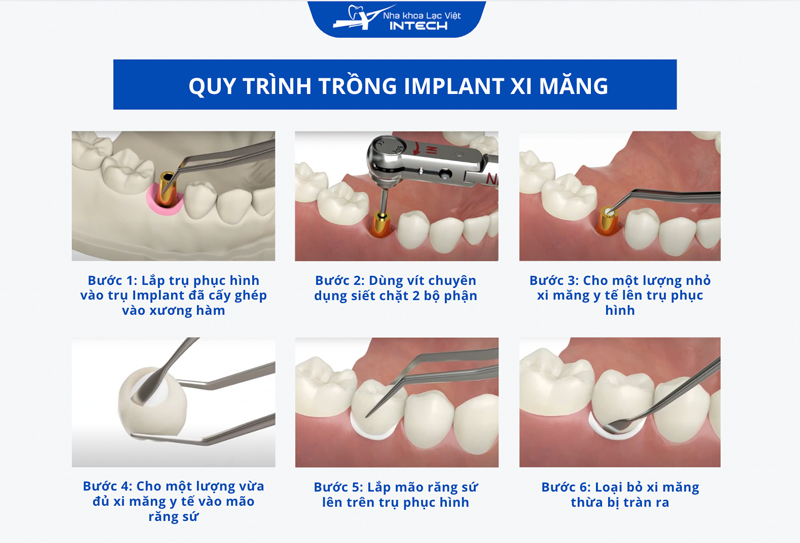 Nha khoa Lạc Việt
INTECH

QUY TRÌNH TRỒNG IMPLANT XI MĂNG

Bước 1: Lắp trụ phục hình vào trụ Implant đã cấy ghép vào xương hàm

Bước 2: Dùng vít chuyên dụng siết chặt 2 bộ phận

Bước 3: Cho một lượng nhỏ xi măng y tế lên trụ phục hình

Bước 4: Cho một lượng vừa đủ xi măng y tế vào mão răng sứ

Bước 5: Lắp mão răng sứ lên trên trụ phục hình

Bước 6: Loại bỏ xi măng thừa bị tràn ra